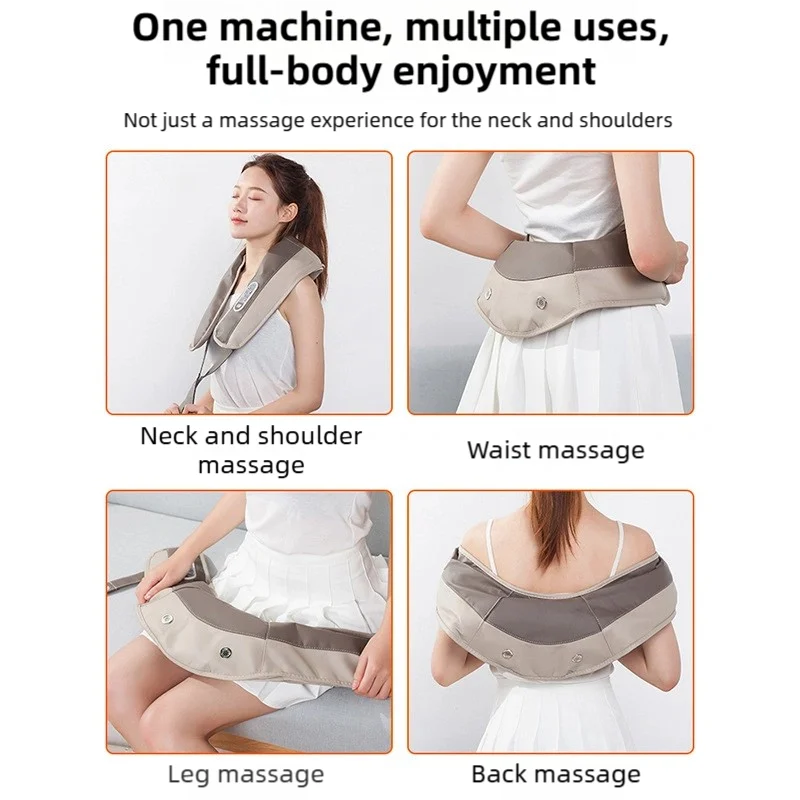 One machine, multiple uses, full-body enjoyment

Not just a massage experience for the neck and shoulders

Neck and shoulder massage

Waist massage

Leg massage

Back massage