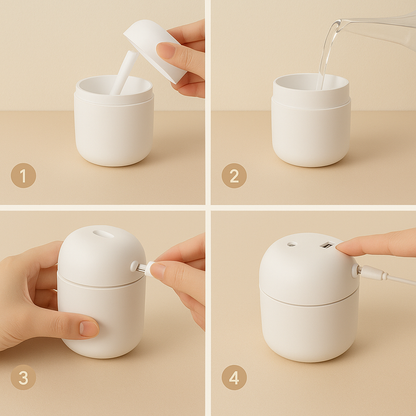 1

2

3

4