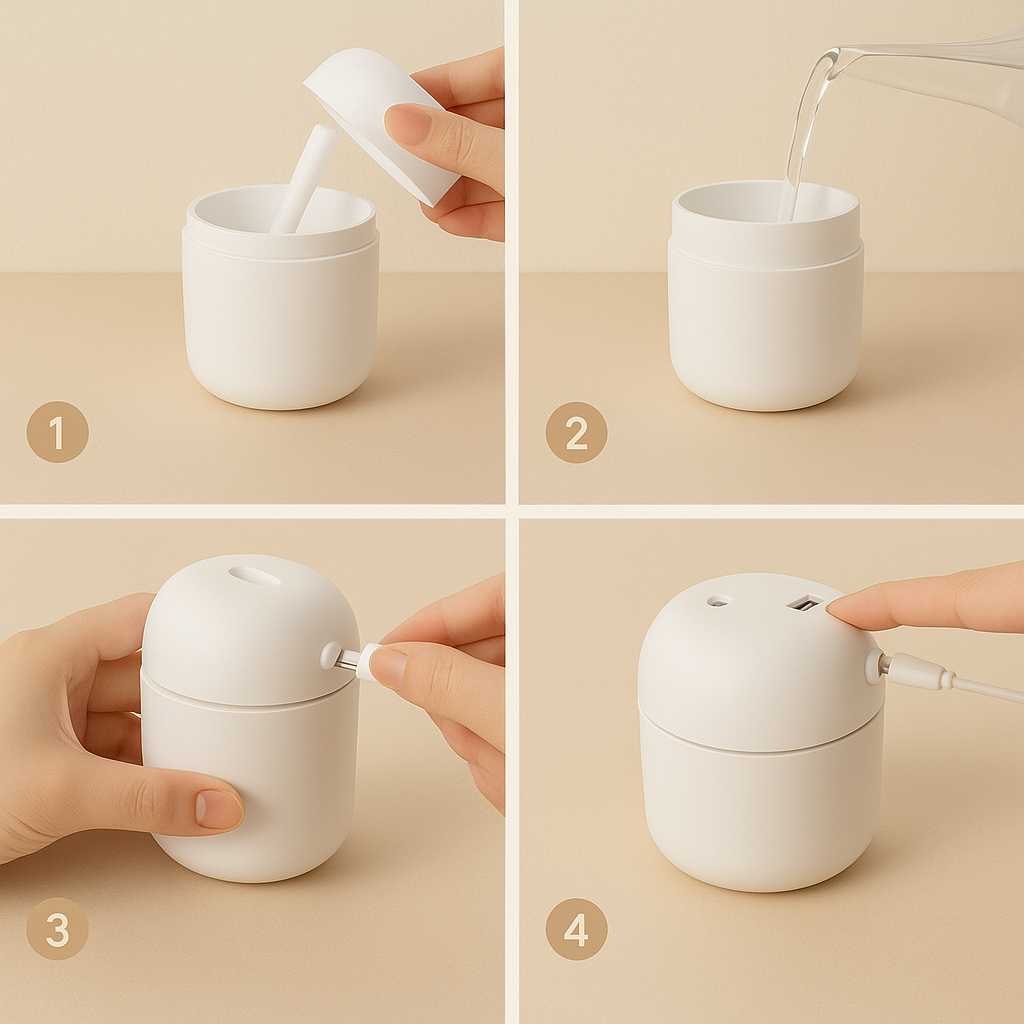 1

2

3

4